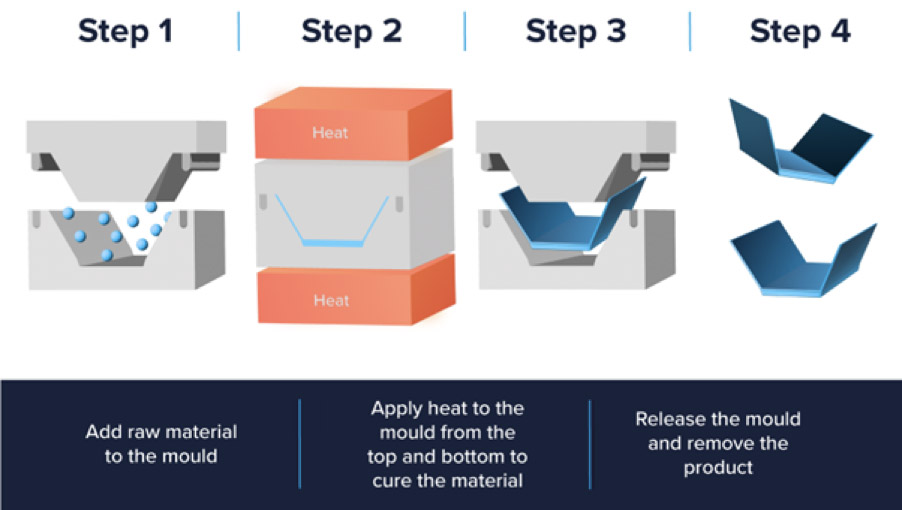 Step 1

Step 2

Step 3

Step 4

Heat

Heat

Add raw material to the mould

Apply heat to the mould from the top and bottom to cure the material

Release the mould and remove the product